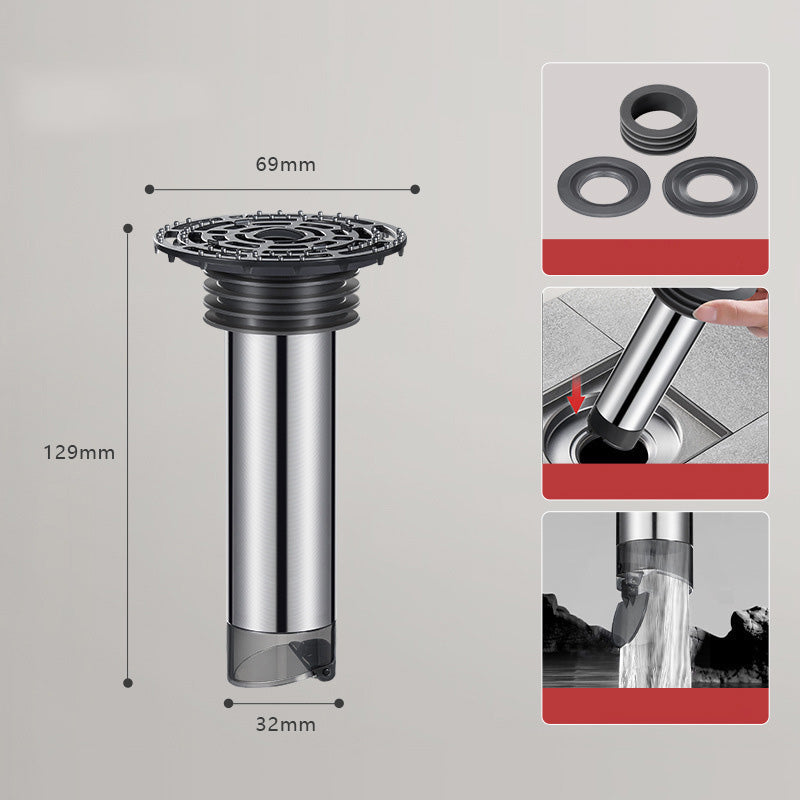 69mm

129mm

32mm